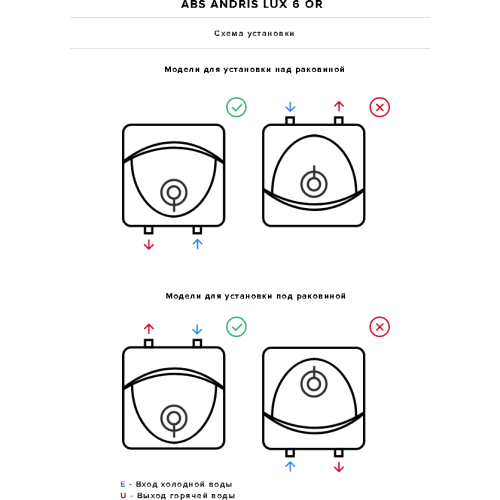 ABS ANDRIS LUX 6 OR

Схема установки

Модели для установки над раковиной

Модели для установки под раковиной

E - Вход холодной воды
U - Выход горячей воды