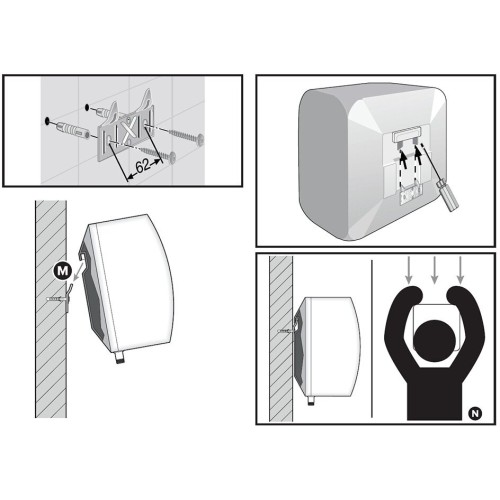 62

M

N