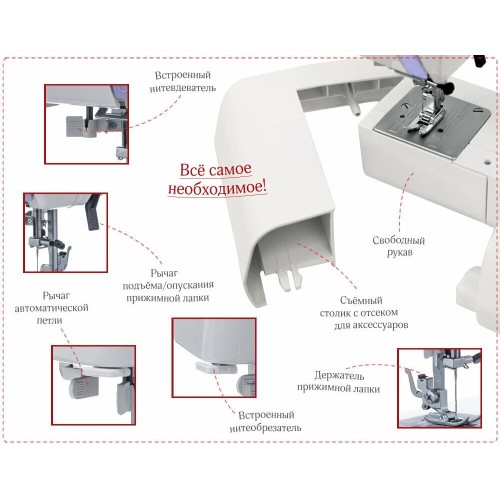 Встроенный нитевдеватель

Всё самое необходимое!

Свободный рукав

Рычаг подъёма/опускания прижимной лапки

Рычаг автоматической петли

Съёмный столик с отсеком для аксессуаров

Держатель прижимной лапки

Встроенный нитеобрезатель